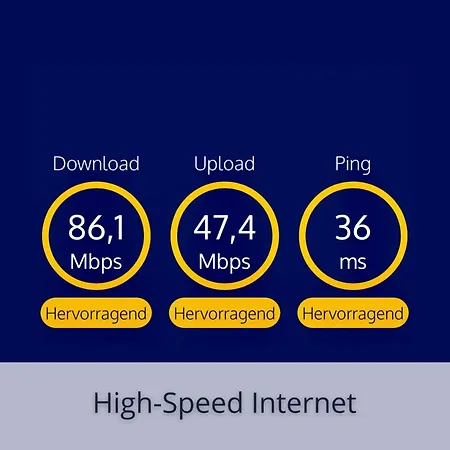 Download

86,1
Mbps

Hervorragend

Upload

47,4
Mbps

Hervorragend

Ping

36
ms

Hervorragend

High-Speed Internet